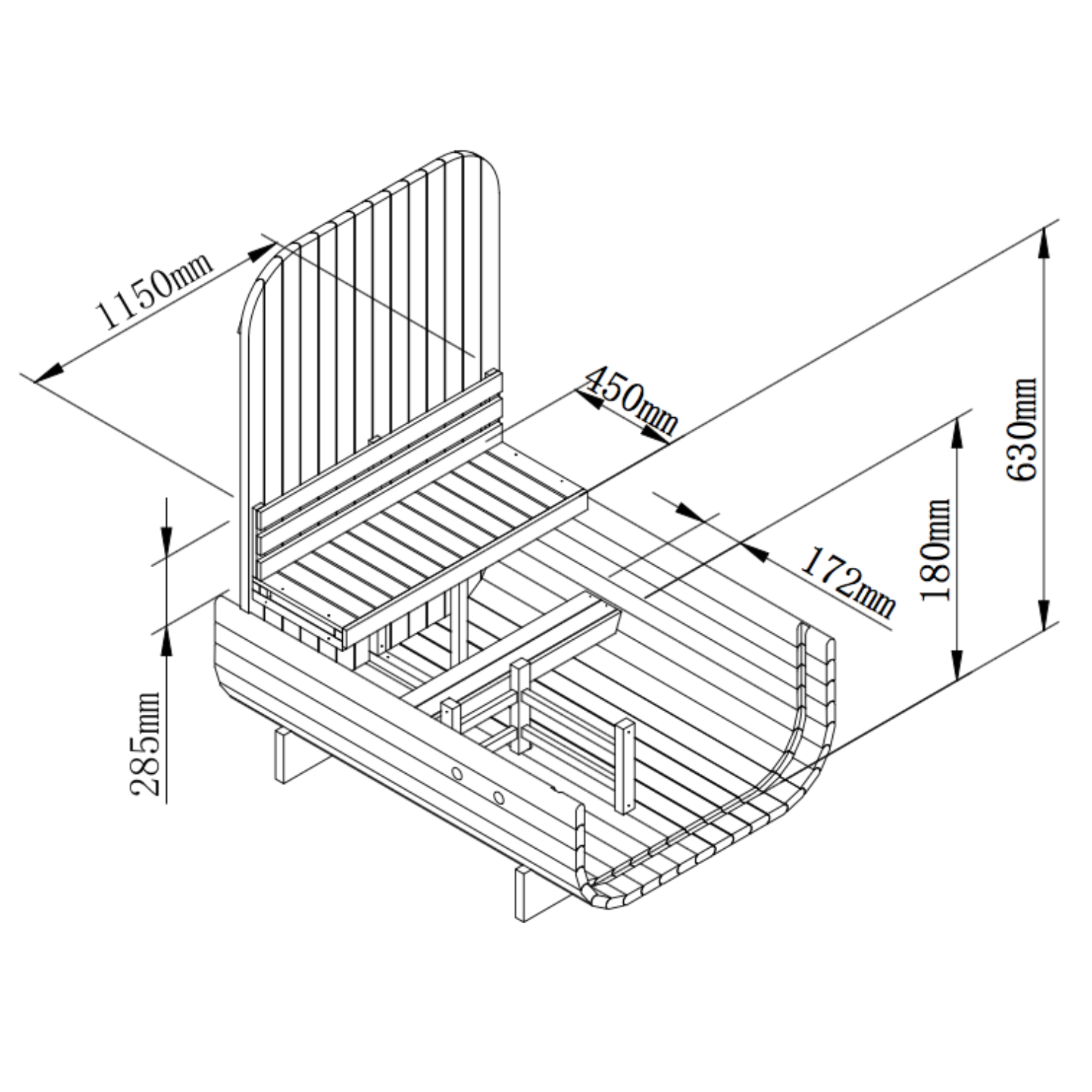 1150mm

450mm

630mm

180mm

172mm

285mm